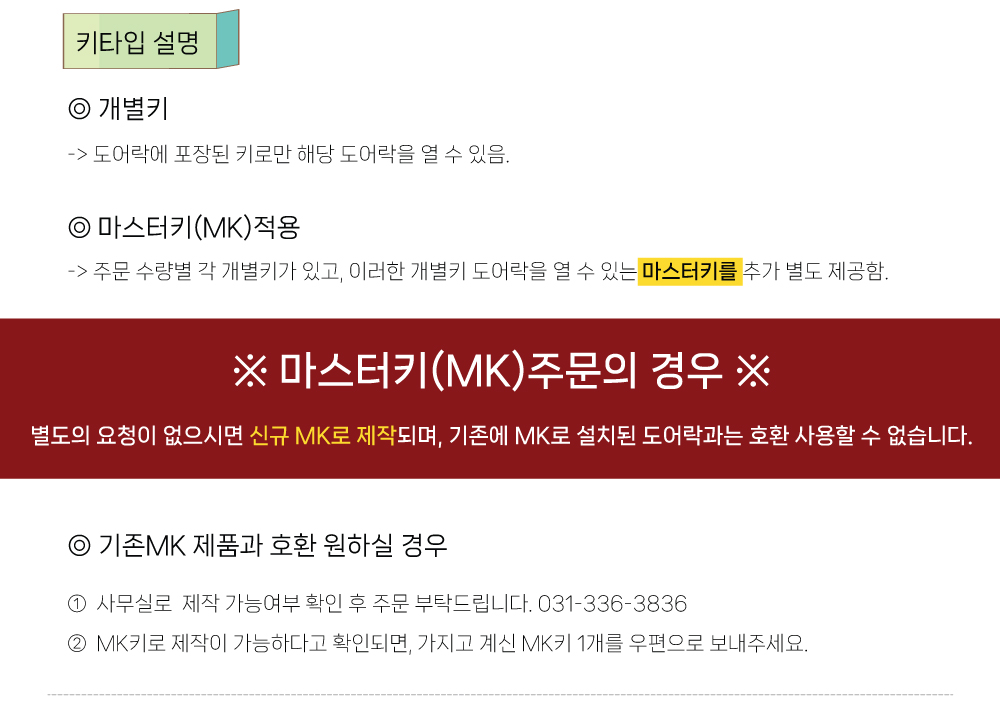 키타입 설명

◎ 개별키

-> 도어락에 포장된 키로만 해당 도어락을 열 수 있음.

◎ 마스터키(MK)적용

-> 주문 수량별 각 개별키가 있고, 이러한 개별키 도어락을 열 수 있는 마스터키를 추가 별도 제공함.

※ 마스터키(MK)주문의 경우 ※

별도의 요청이 없으시면 신규 MK로 제작되며, 기존에 MK로 설치된 도어락과는 호환 사용할 수 없습니다.

◎ 기존MK 제품과 호환 원하실 경우

① 사무실로 제작 가능여부 확인 후 주문 부탁드립니다. 031-336-3836

② MK키로 제작이 가능하다고 확인되면, 가지고 계신 MK키 1개를 우편으로 보내주세요.