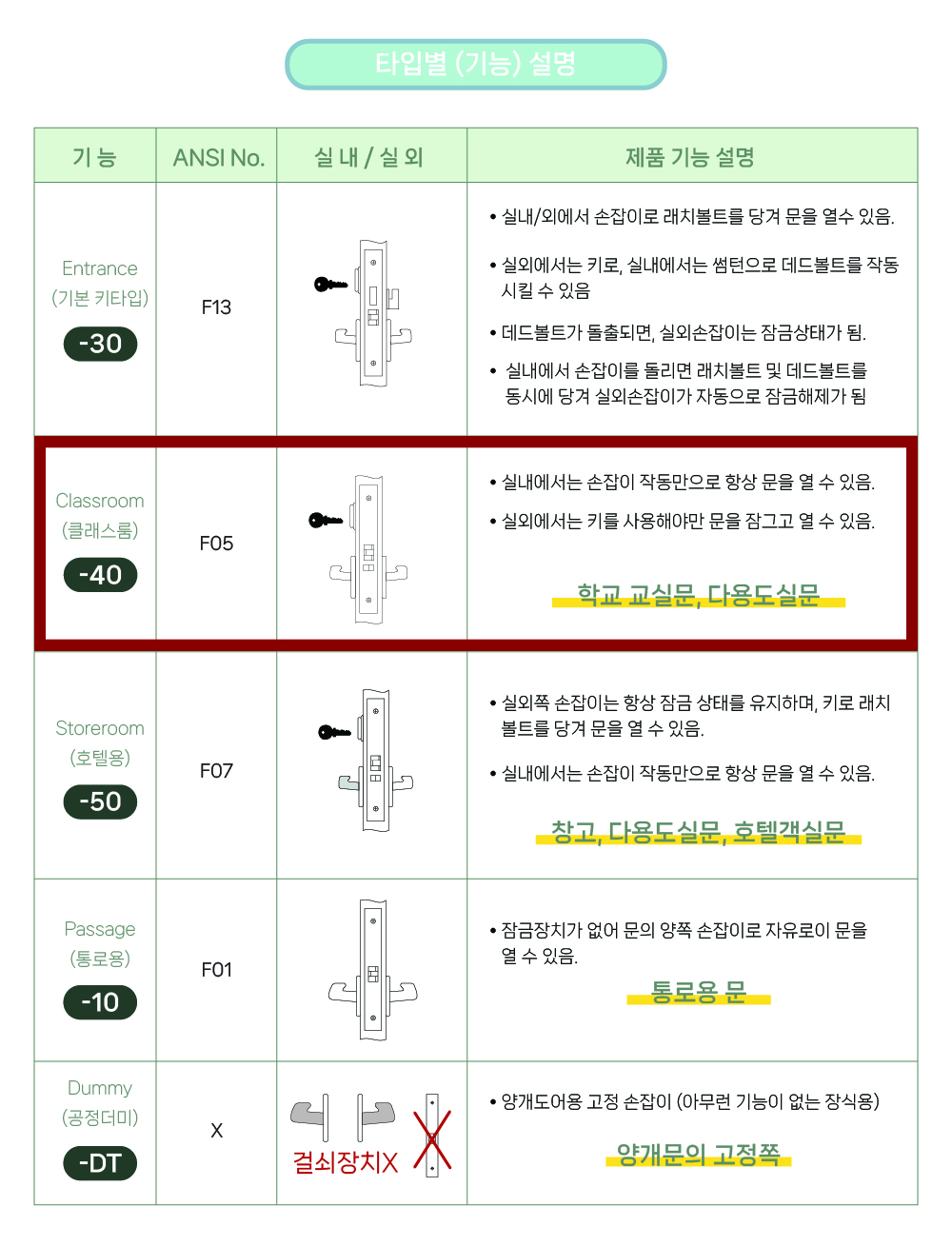 타입별 (기능) 설명

| 기 능 | ANSI No. | 실 내 / 실 외 | 제품 기능 설명 |
|---|---|---|---|
| Entrance (기본 키타입) -30 | F13 | | • 실내/외에서 손잡이로 래치볼트를 당겨 문을 열수 있음. • 실외에서는 키로, 실내에서는 썸턴으로 데드볼트를 작동 시킬 수 있음 • 데드볼트가 돌출되면, 실외손잡이는 잠금상태가 됨. • 실내에서 손잡이를 돌리면 래치볼트 및 데드볼트를 동시에 당겨 실외손잡이가 자동으로 잠금해제가 됨 |
| Classroom (클래스룸) -40 | F05 | | • 실내에서는 손잡이 작동만으로 항상 문을 열 수 있음. • 실외에서는 키를 사용해야만 문을 잠그고 열 수 있음. 학교 교실문, 다용도실문 |
| Storeroom (호텔용) -50 | F07 | | • 실외쪽 손잡이는 항상 잠금 상태를 유지하며, 키로 래치 볼트를 당겨 문을 열 수 있음. • 실내에서는 손잡이 작동만으로 항상 문을 열 수 있음. 창고, 다용도실문, 호텔객실문 |
| Passage (통로용) -10 | F01 | | • 잠금장치가 없어 문의 양쪽 손잡이로 자유로이 문을 열 수 있음. 통로용 문 |
| Dummy (공정더미) -DT | X | 걸쇠장치X | • 양개도어용 고정 손잡이 (아무런 기능이 없는 장식용) 양개문의 고정쪽 |