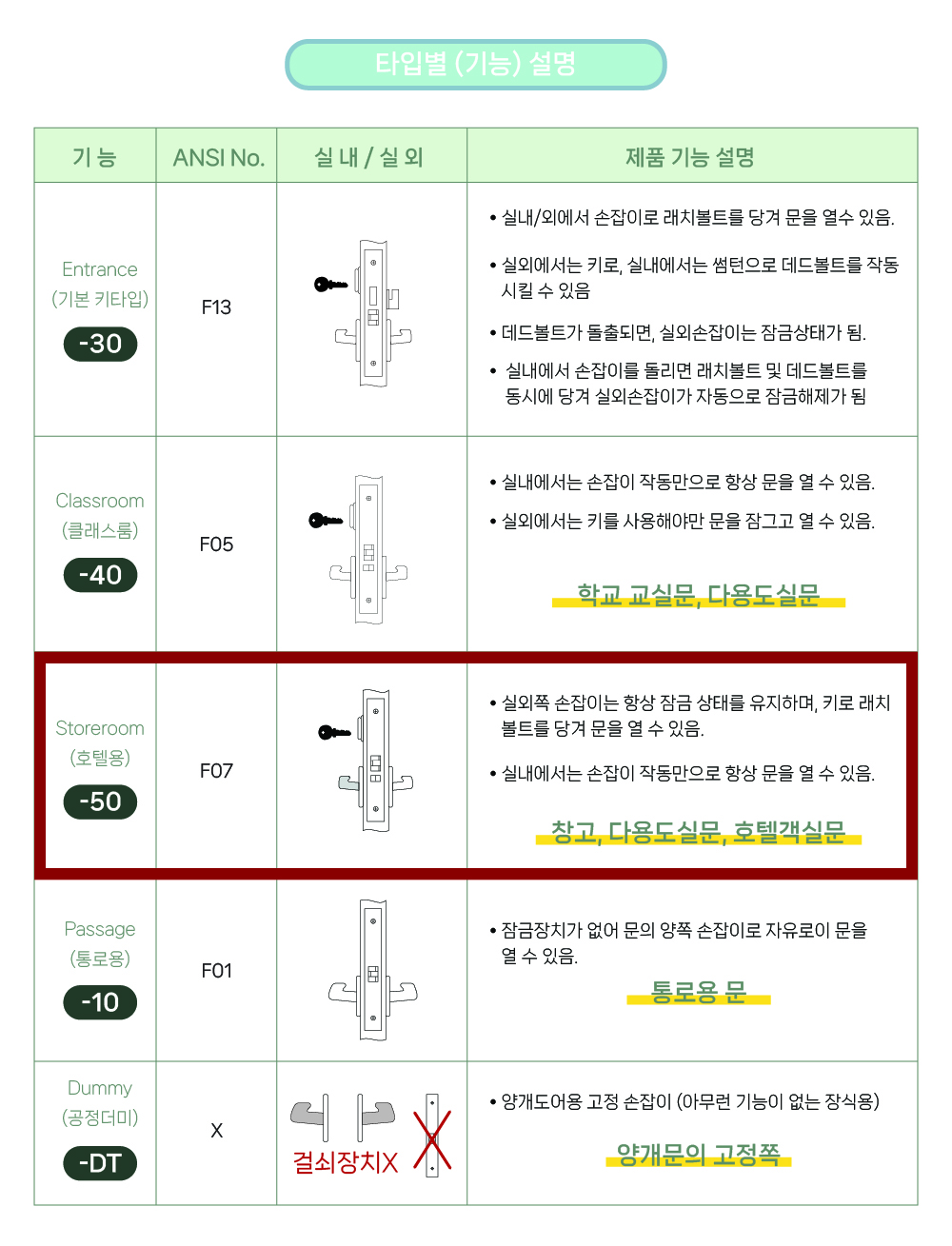 타입별 (기능) 설명

| 기 능 | ANSI No. | 실 내 / 실 외 | 제품 기능 설명 |
|---|---|---|---|
| Entrance (기본 키타입) -30 | F13 | | • 실내/외에서 손잡이로 래치볼트를 당겨 문을 열수 있음. • 실외에서는 키로, 실내에서는 썸턴으로 데드볼트를 작동 시킬 수 있음 • 데드볼트가 돌출되면, 실외손잡이는 잠금상태가 됨. • 실내에서 손잡이를 돌리면 래치볼트 및 데드볼트를 동시에 당겨 실외손잡이가 자동으로 잠금해제가 됨 |
| Classroom (클래스룸) -40 | F05 | | • 실내에서는 손잡이 작동만으로 항상 문을 열 수 있음. • 실외에서는 키를 사용해야만 문을 잠그고 열 수 있음. 학교 교실문, 다용도실문 |
| Storeroom (호텔용) -50 | F07 | | • 실외쪽 손잡이는 항상 잠금 상태를 유지하며, 키로 래치 볼트를 당겨 문을 열 수 있음. • 실내에서는 손잡이 작동만으로 항상 문을 열 수 있음. 창고, 다용도실문, 호텔객실문 |
| Passage (통로용) -10 | F01 | | • 잠금장치가 없어 문의 양쪽 손잡이로 자유로이 문을 열 수 있음. 통로용 문 |
| Dummy (공정더미) -DT | X | 걸쇠장치X | • 양개도어용 고정 손잡이 (아무런 기능이 없는 장식용) 양개문의 고정쪽 |